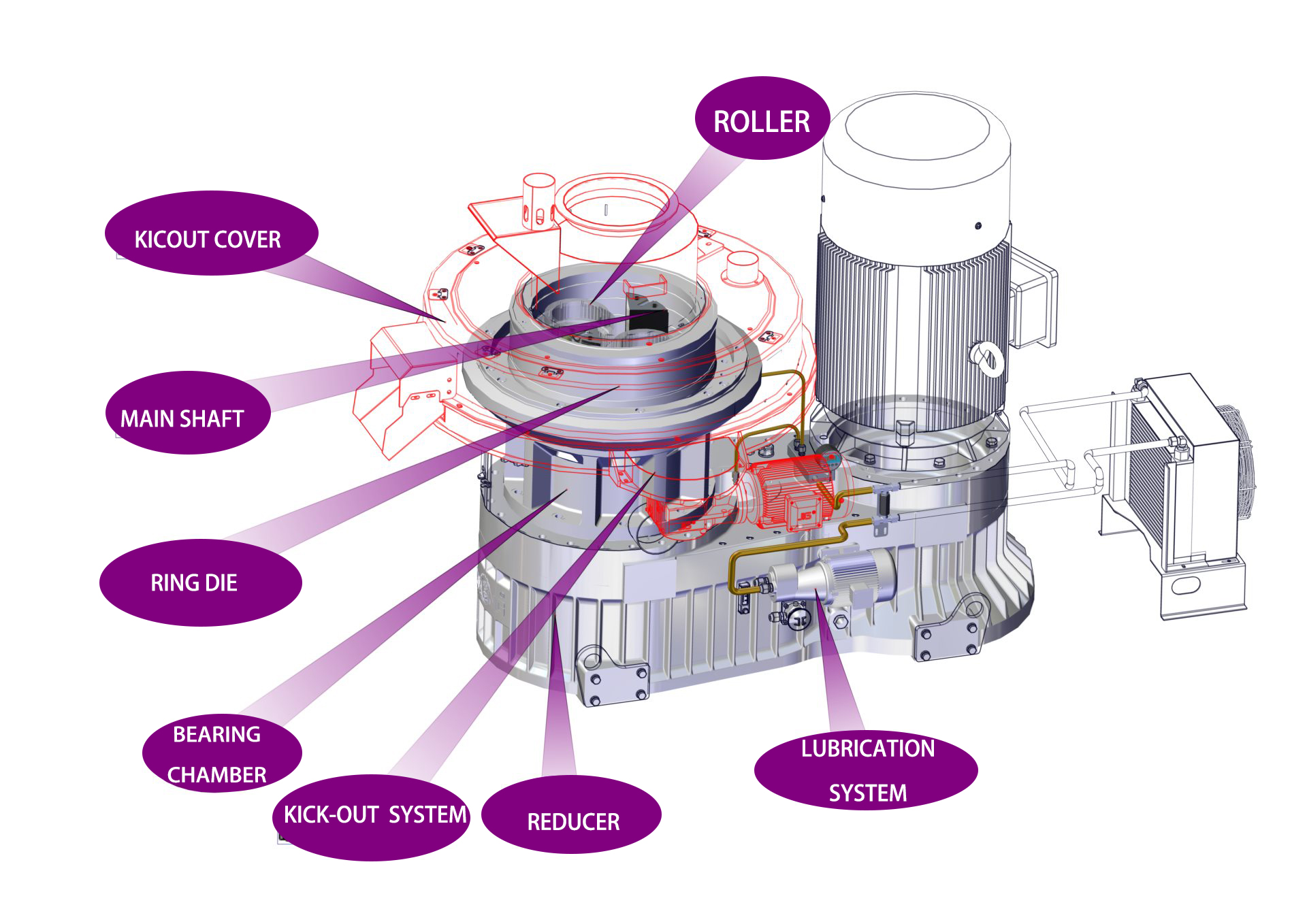 ROLLER

KICOUT COVER

MAIN SHAFT

RING DIE

BEARING CHAMBER

KICK-OUT SYSTEM

REDUCER

LUBRICATION SYSTEM